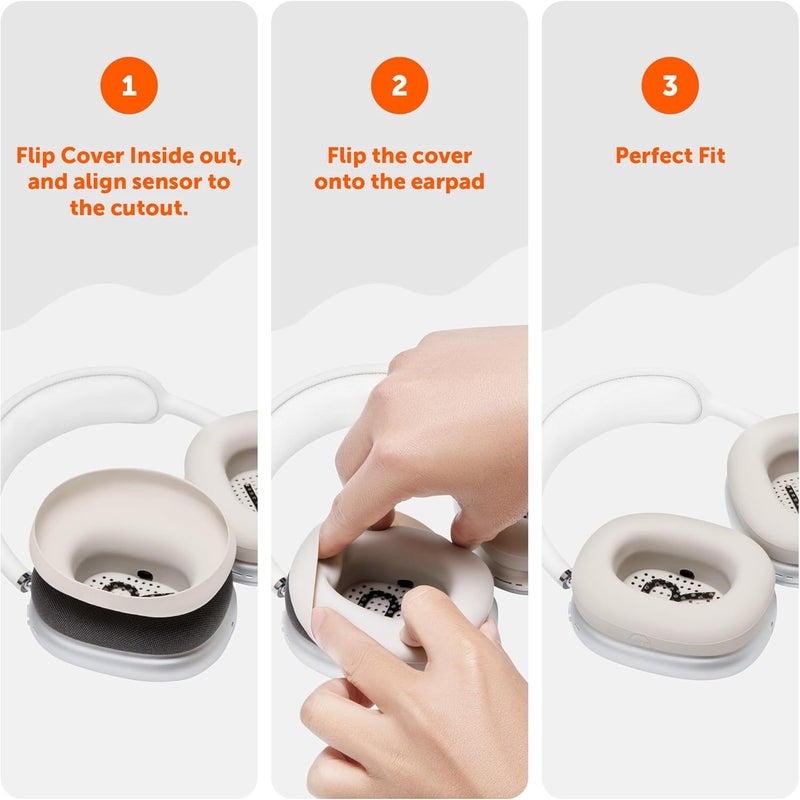 1

Flip Cover Inside out, and align sensor to the cutout.

2

Flip the cover onto the earpad

3

Perfect Fit